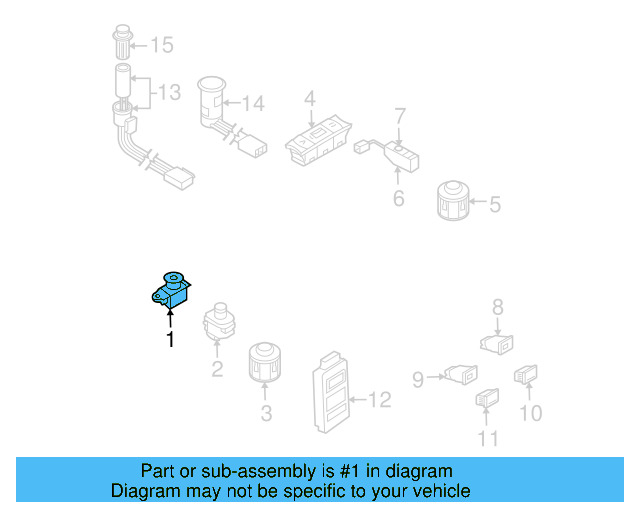 15
13
14
4
7
6
5
1
2
3
12
8
9
10
11

Part or sub-assembly is #1 in diagram
Diagram may not be specific to your vehicle