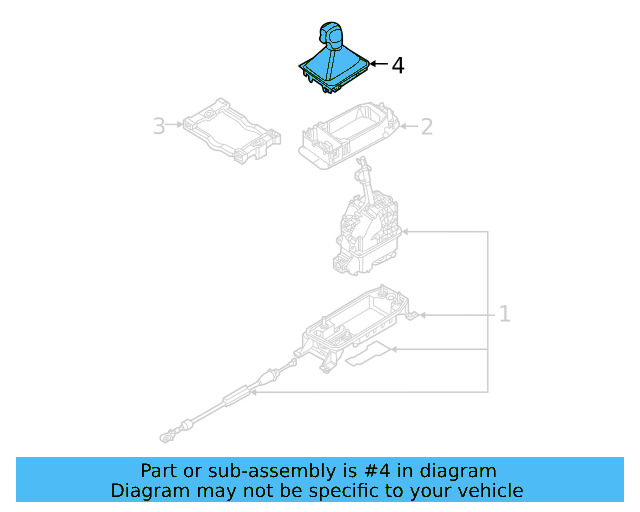 4
3
2
1
Part or sub-assembly is #4 in diagram
Diagram may not be specific to your vehicle