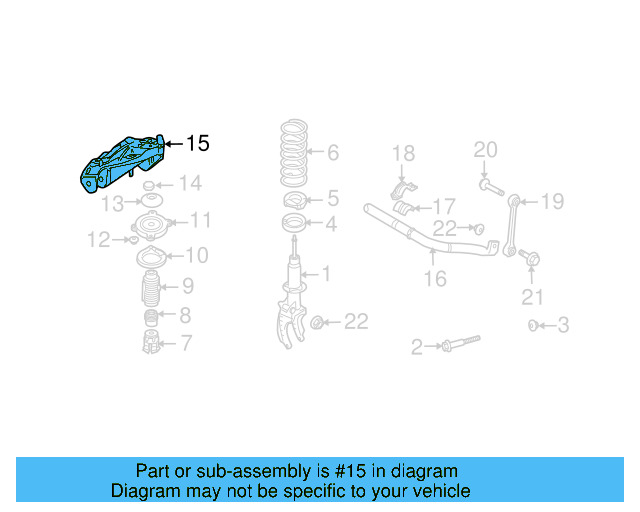 15
14
13
11
12
10
9
8
7
6
5
4
1
22
18
17
22
16
20
19
21
3
2

Part or sub-assembly is #15 in diagram
Diagram may not be specific to your vehicle