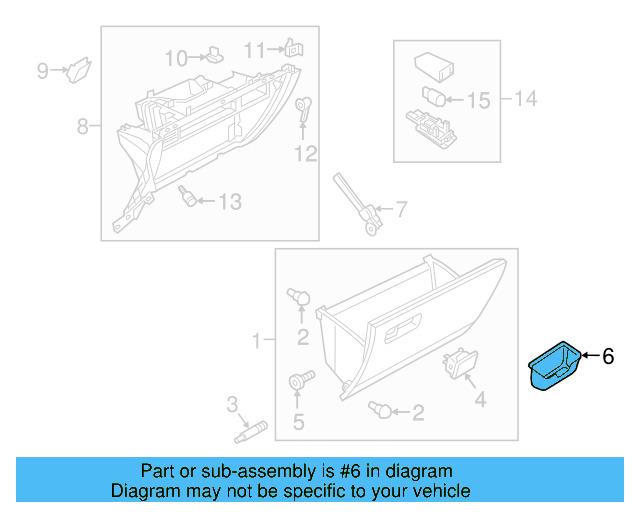 9
10
11
8
12
13
15
14
7
1
2
5
3
2
4
6

Part or sub-assembly is #6 in diagram
Diagram may not be specific to your vehicle