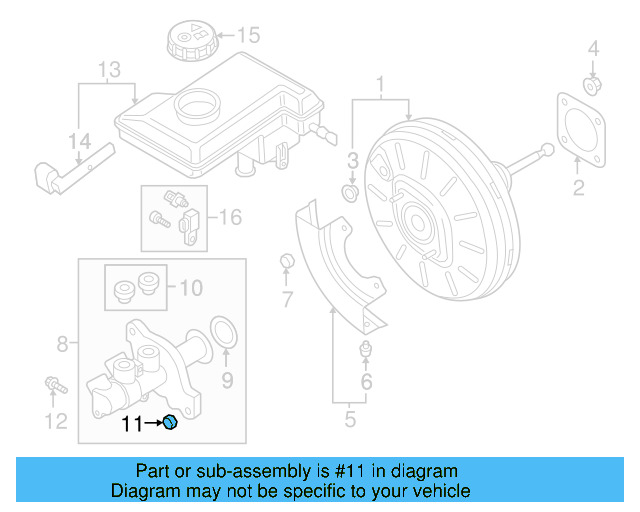 15
13
4
1
14
3
2
16
10
7
8
9
6
12
11
5

Part or sub-assembly is #11 in diagram
Diagram may not be specific to your vehicle