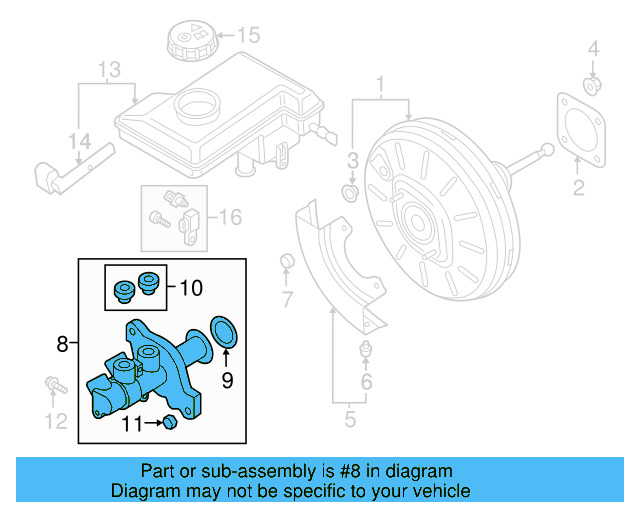 15
13
4
1
14
3
2
16
10
7
8
9
6
12
11
5

Part or sub-assembly is #8 in diagram
Diagram may not be specific to your vehicle