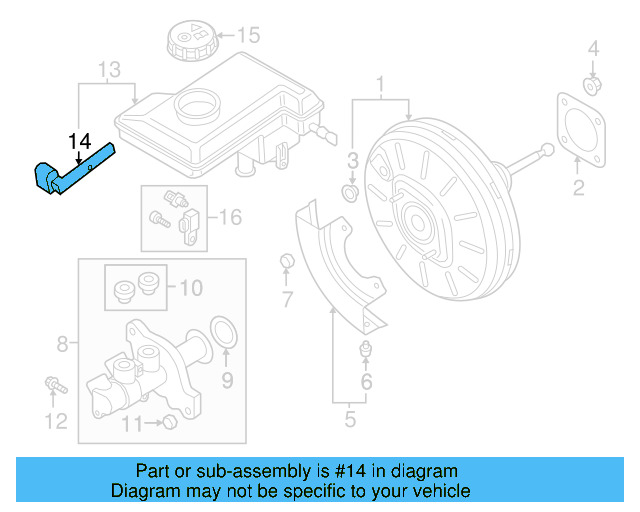 15
13
4
1
14
3
2
16
10
7
8
9
6
12
11
5

Part or sub-assembly is #14 in diagram
Diagram may not be specific to your vehicle