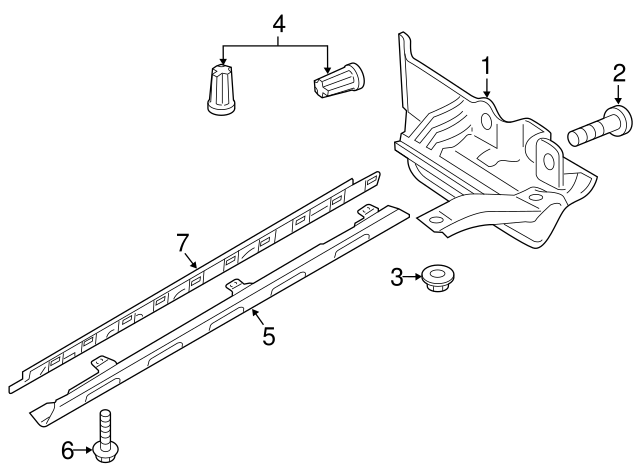 4
1
2
7
3
5
6