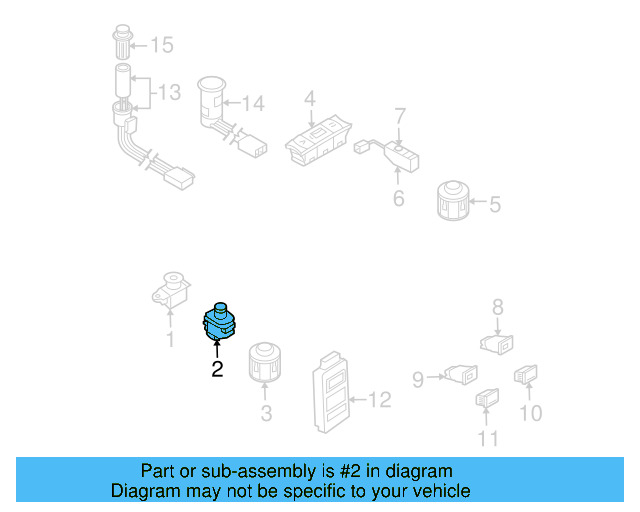 15
13
14
4
7
6
5
1
2
3
12
8
9
10
11

Part or sub-assembly is #2 in diagram
Diagram may not be specific to your vehicle