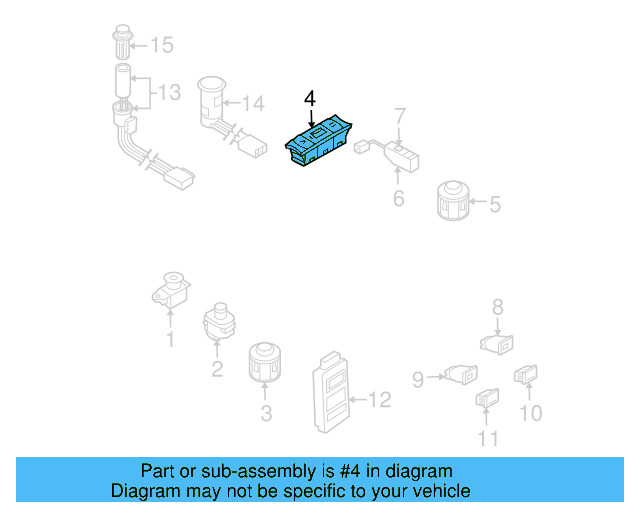 15
13
14
4
7
6
5
1
2
3
12
8
9
10
11
Part or sub-assembly is #4 in diagram
Diagram may not be specific to your vehicle