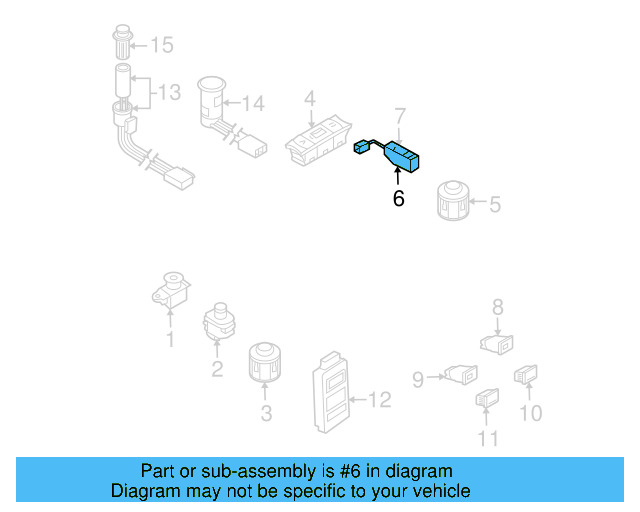 15
13
14
4
7
6
5
1
2
3
12
8
9
10
11
Part or sub-assembly is #6 in diagram
Diagram may not be specific to your vehicle