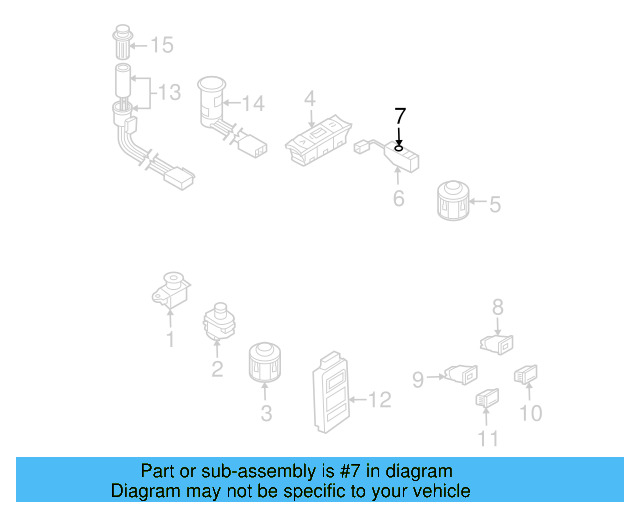 15
13
14
4
7
6
5
1
2
3
12
8
9
10
11
Part or sub-assembly is #7 in diagram
Diagram may not be specific to your vehicle