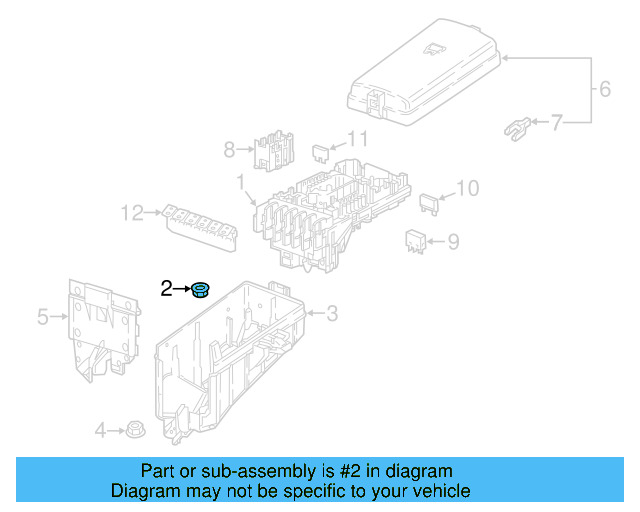 6
7
8
11
1
10
12
9
2
5
3
4

Part or sub-assembly is #2 in diagram
Diagram may not be specific to your vehicle