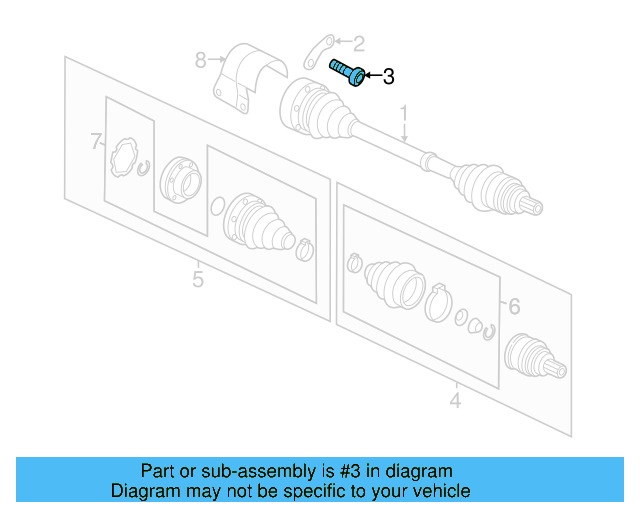 8
2
3
1
7
5
6
4

Part or sub-assembly is #3 in diagram
Diagram may not be specific to your vehicle