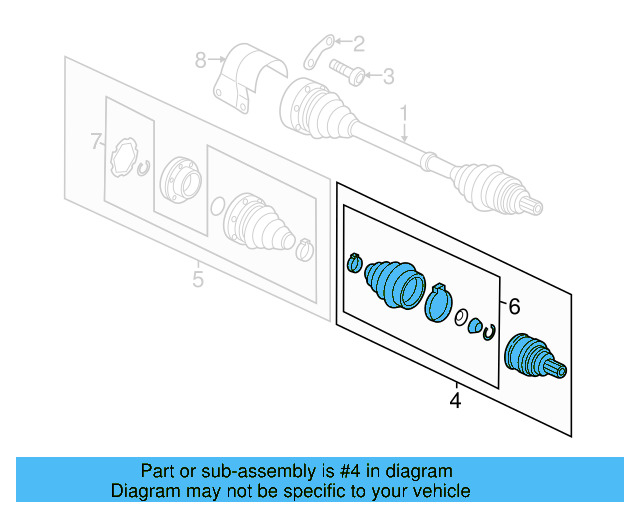 8
2
3
1
7
5
6
4

Part or sub-assembly is #4 in diagram
Diagram may not be specific to your vehicle