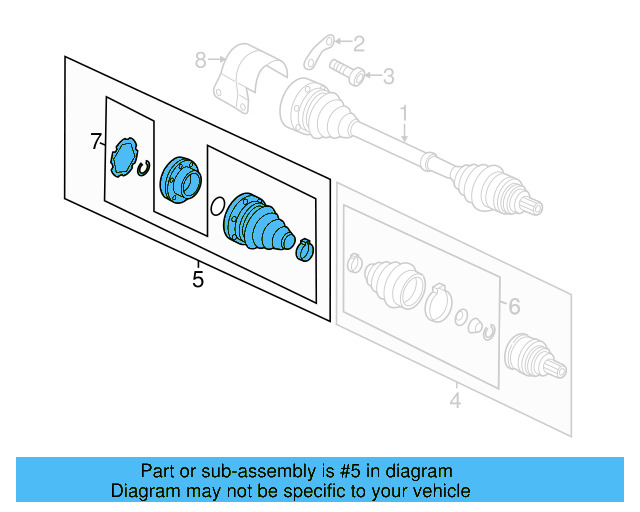 8
2
3
1
7
5
6
4

Part or sub-assembly is #5 in diagram
Diagram may not be specific to your vehicle