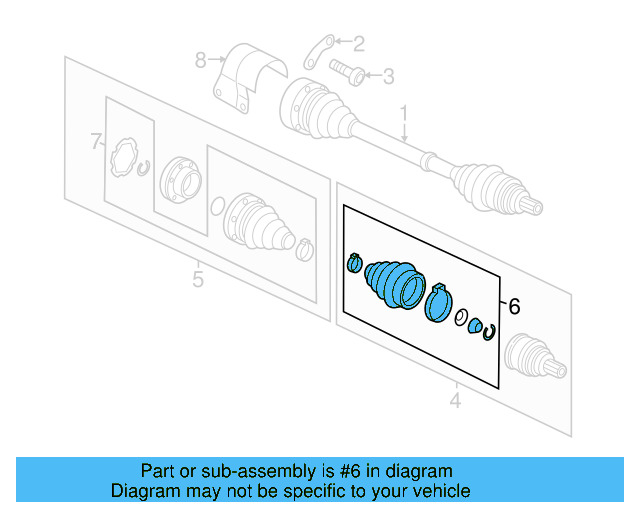 8
2
3
1
7
5
6
4

Part or sub-assembly is #6 in diagram
Diagram may not be specific to your vehicle