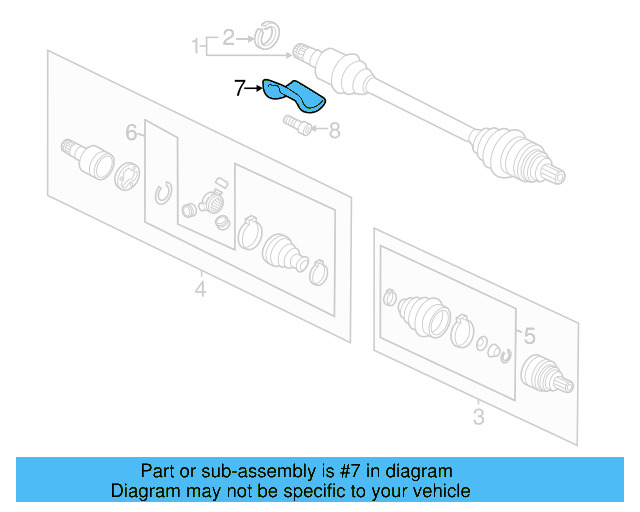 1
2
7
8
6
4
5
3

Part or sub-assembly is #7 in diagram
Diagram may not be specific to your vehicle