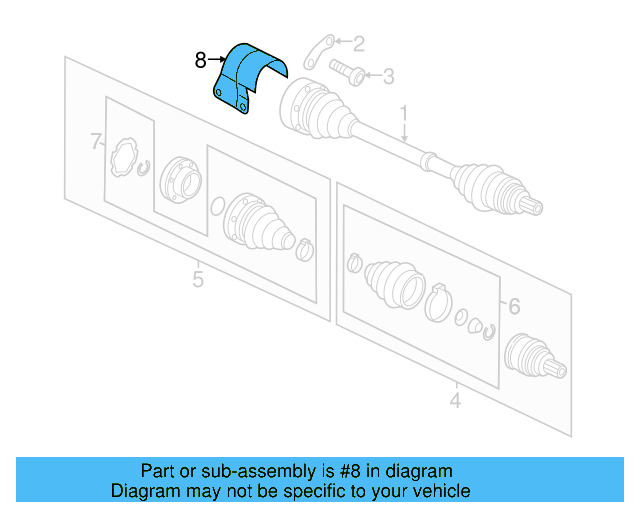 8
2
3
1
7
5
6
4
Part or sub-assembly is #8 in diagram
Diagram may not be specific to your vehicle