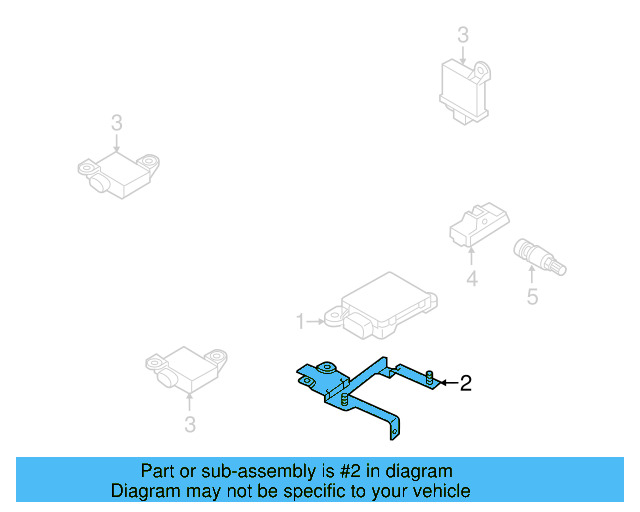 3

3

4

5

1

2

3

Part or sub-assembly is #2 in diagram
Diagram may not be specific to your vehicle