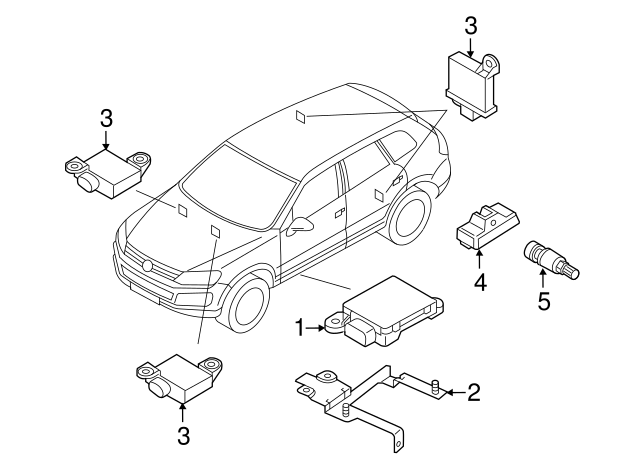 3
3
4
5
1
2
3