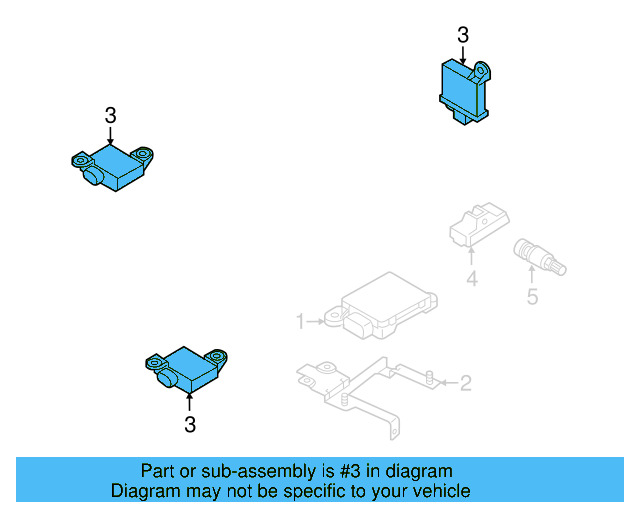 3

3

4

5

1

2

3

Part or sub-assembly is #3 in diagram
Diagram may not be specific to your vehicle