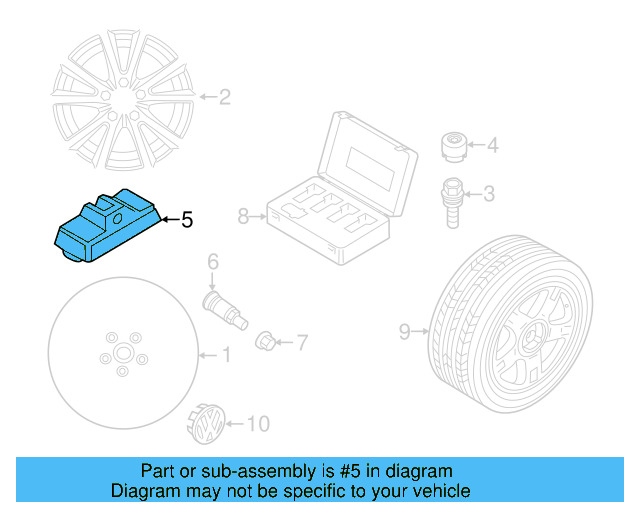 2
4
3
5
8
6
7
1
9
10

Part or sub-assembly is #5 in diagram
Diagram may not be specific to your vehicle