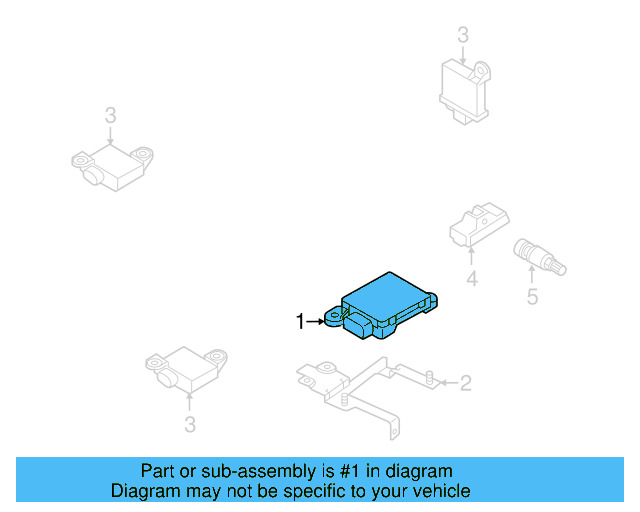 3

3

4

5

1

2

3

Part or sub-assembly is #1 in diagram
Diagram may not be specific to your vehicle