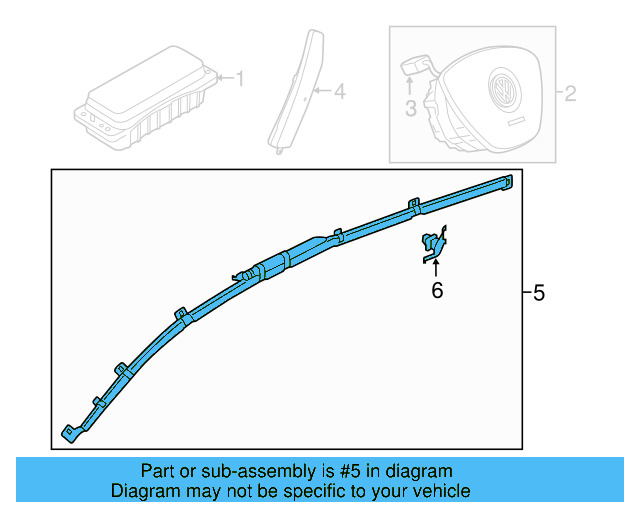 1
4
3
2
6
5

Part or sub-assembly is #5 in diagram
Diagram may not be specific to your vehicle