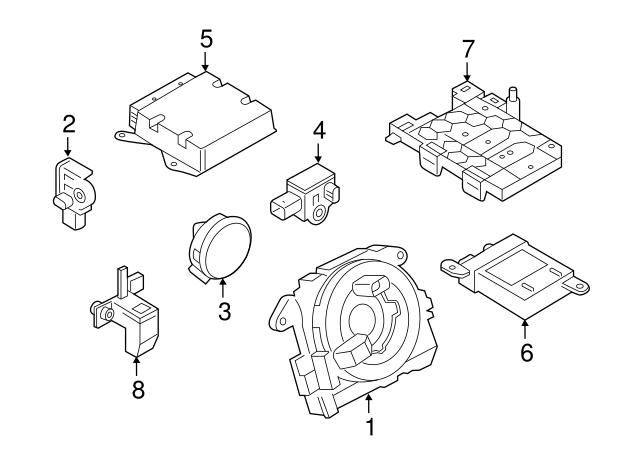 5
7
2
4
3
6
8
1