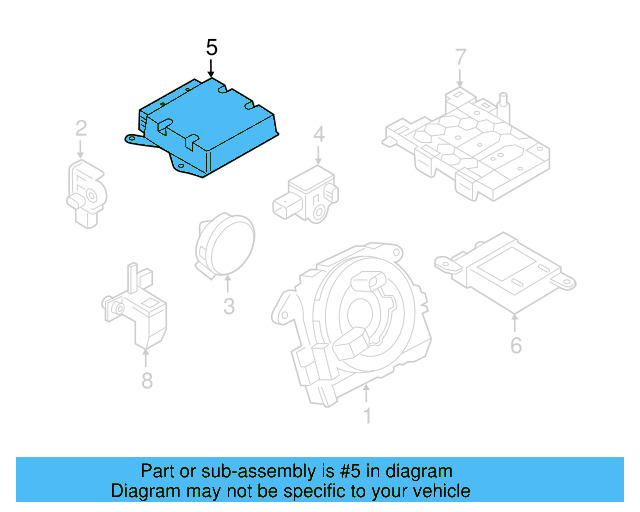 5
7
2
4
3
6
8
1

Part or sub-assembly is #5 in diagram
Diagram may not be specific to your vehicle