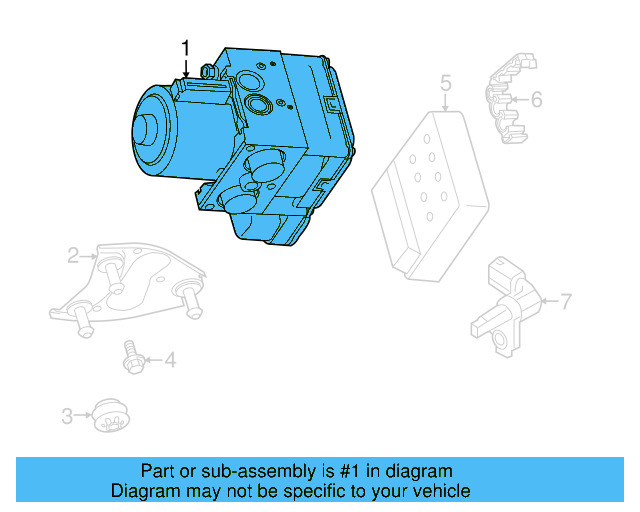 1
5
6
2
7
4
3

Part or sub-assembly is #1 in diagram
Diagram may not be specific to your vehicle