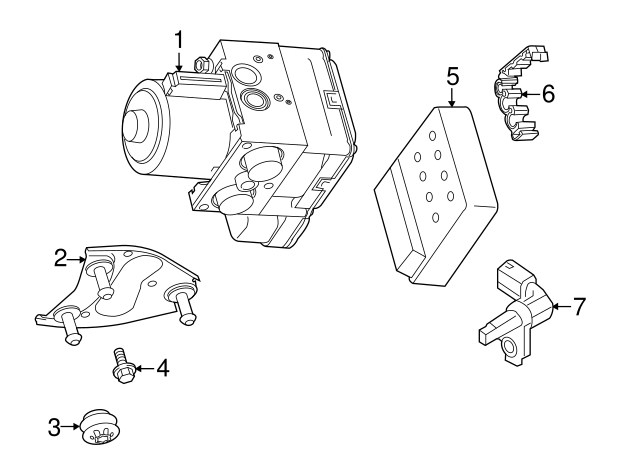 1
5
6
2
7
4
3