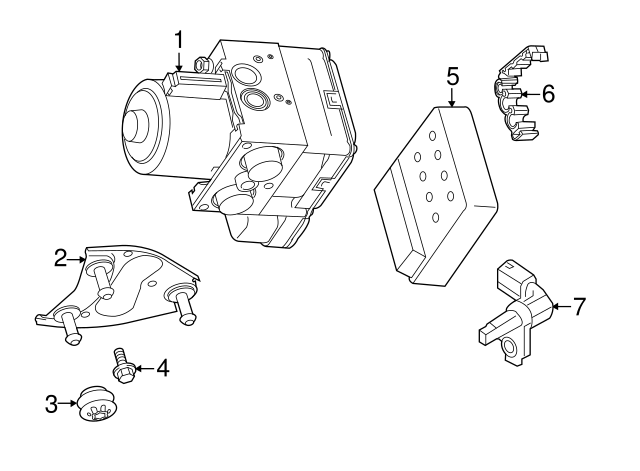 1
5
6
2
7
4
3