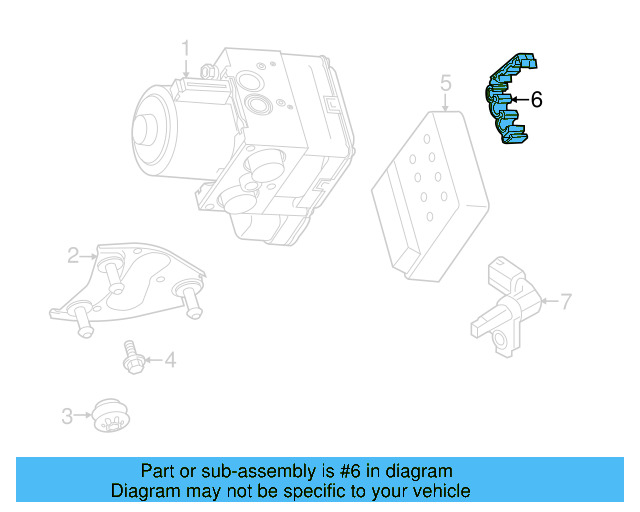 1

5

6

2

7

4

3

Part or sub-assembly is #6 in diagram
Diagram may not be specific to your vehicle