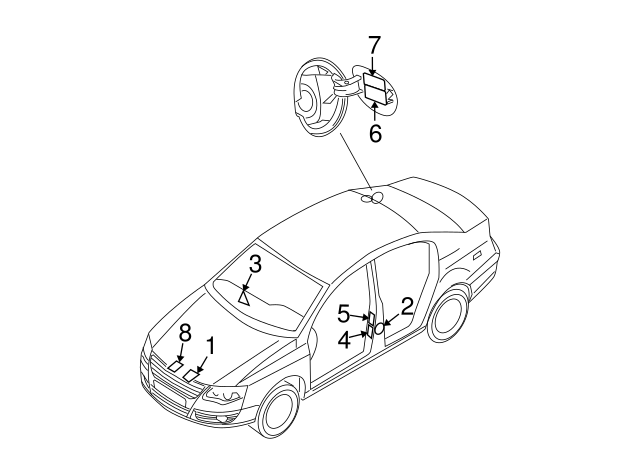 7
6
3
5
2
4
8
1