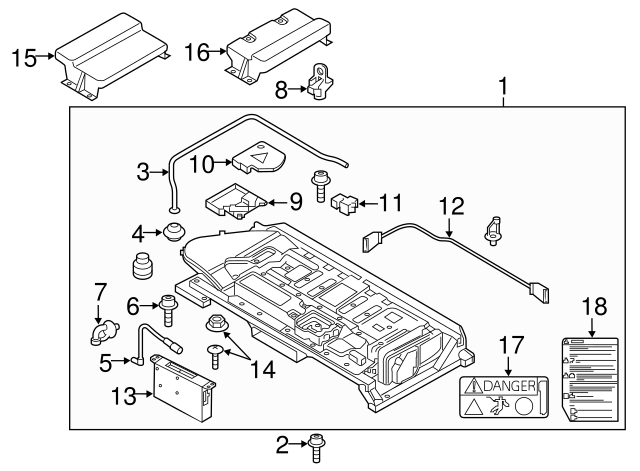 15
16
8
1
3
10
9
11
12
4
7
6
5
14
13
17
DANGER
18
2