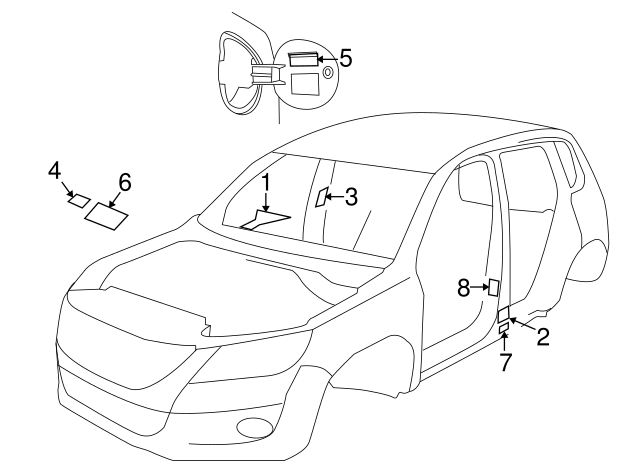 5
4
6
1
3
8
2
7