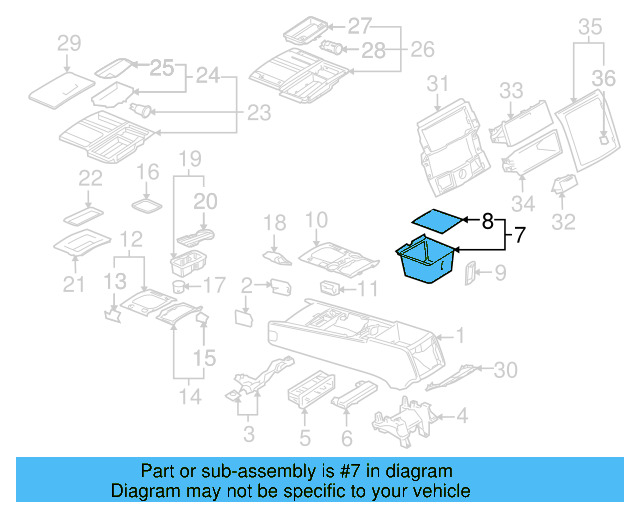 29
25
24
23
27
28
26
35
36
31
33
34
32
22
16
19
20
21
12
13
17
18
10
8
7
9
2
11
15
14
1
30
3
5
6
4

Part or sub-assembly is #7 in diagram
Diagram may not be specific to your vehicle