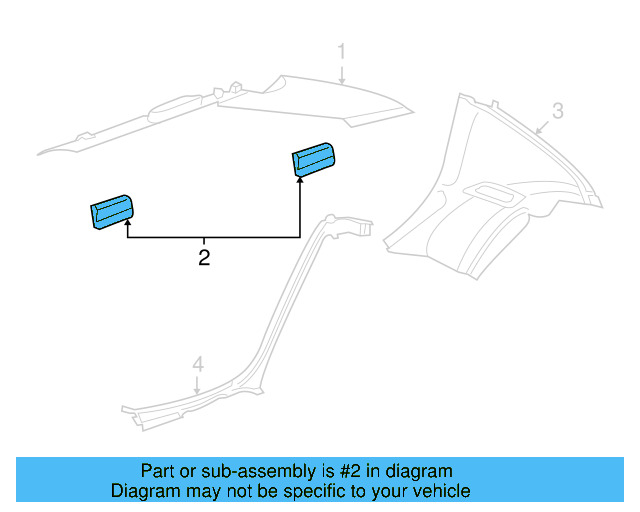 1
3
2
4
Part or sub-assembly is #2 in diagram
Diagram may not be specific to your vehicle