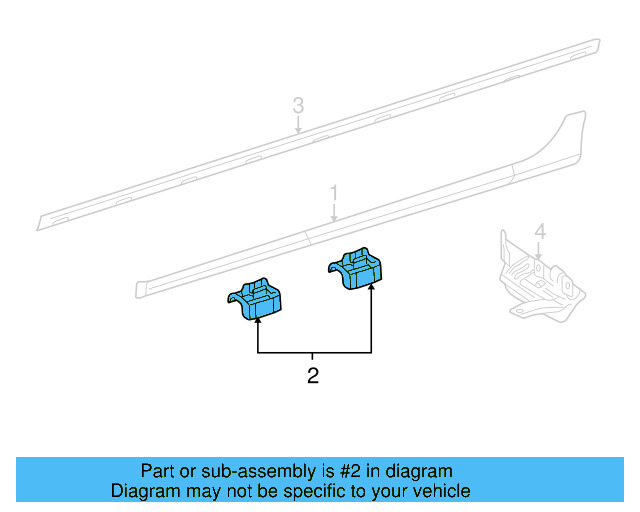 3

1

4

2

Part or sub-assembly is #2 in diagram
Diagram may not be specific to your vehicle