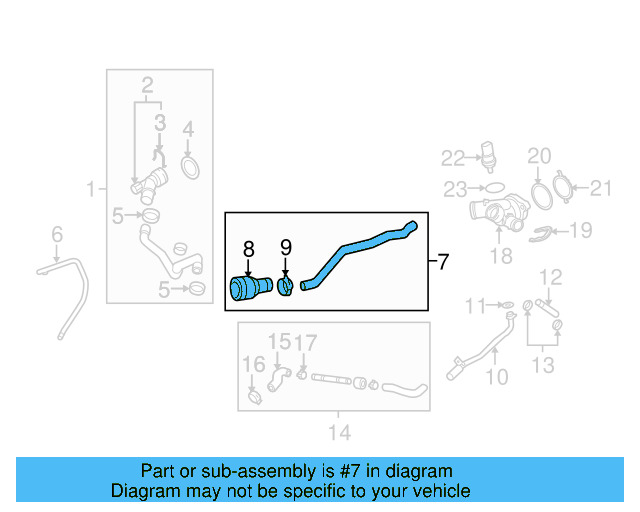 2
3
4
1
5
5
6
8
9
7
22
20
23
21
19
18
12
11
13
10
15
17
16
14

Part or sub-assembly is #7 in diagram
Diagram may not be specific to your vehicle