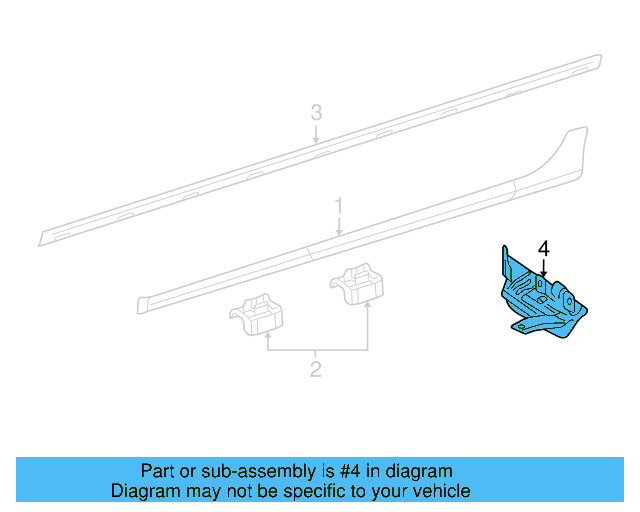 3

1

4

2

Part or sub-assembly is #4 in diagram
Diagram may not be specific to your vehicle