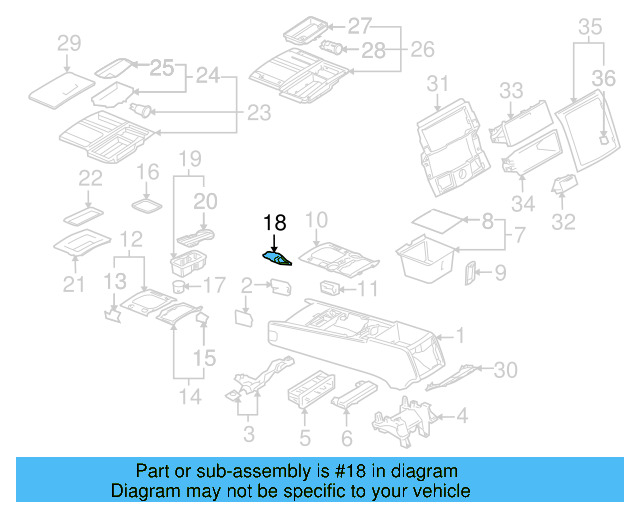 29
25
24
23
27
28
26
35
36
31
33
34
32
22
16
19
20
21
12
13
17
15
14
18
10
2
11
8
7
9
1
30
3
5
6
4

Part or sub-assembly is #18 in diagram
Diagram may not be specific to your vehicle