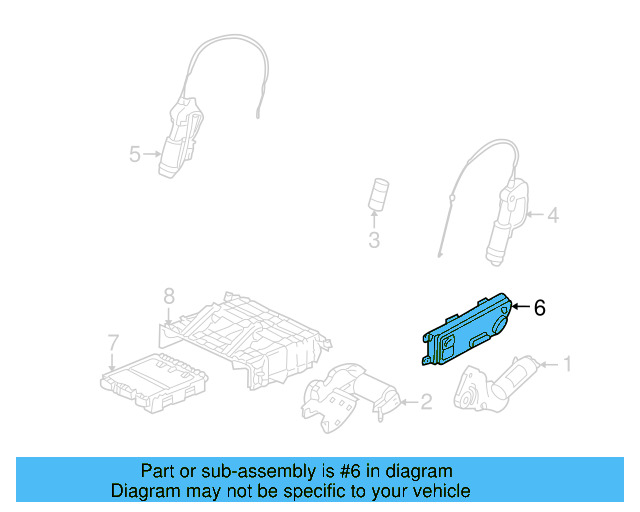 5
3
4
8
6
7
1
2

Part or sub-assembly is #6 in diagram
Diagram may not be specific to your vehicle