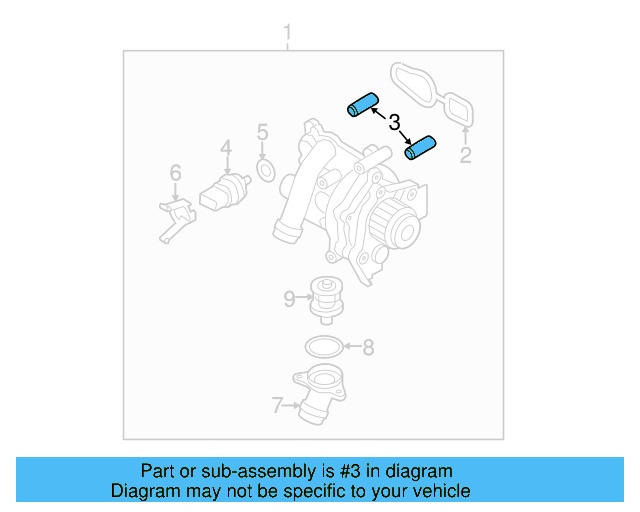 1
3
2
5
4
6
9
8
7

Part or sub-assembly is #3 in diagram
Diagram may not be specific to your vehicle