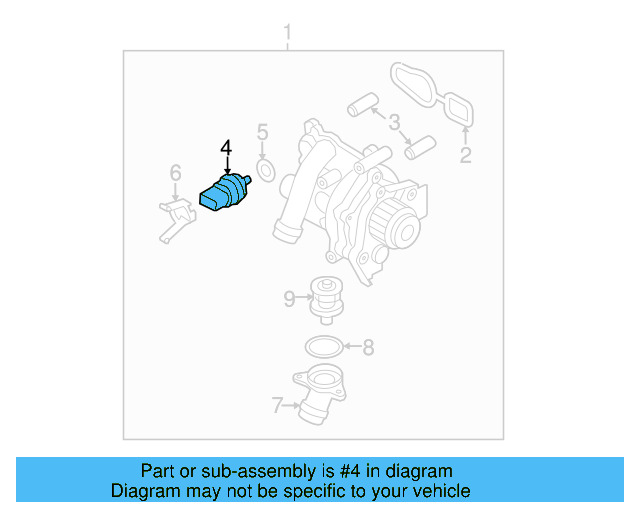 1
3
2
5
4
6
9
8
7

Part or sub-assembly is #4 in diagram
Diagram may not be specific to your vehicle