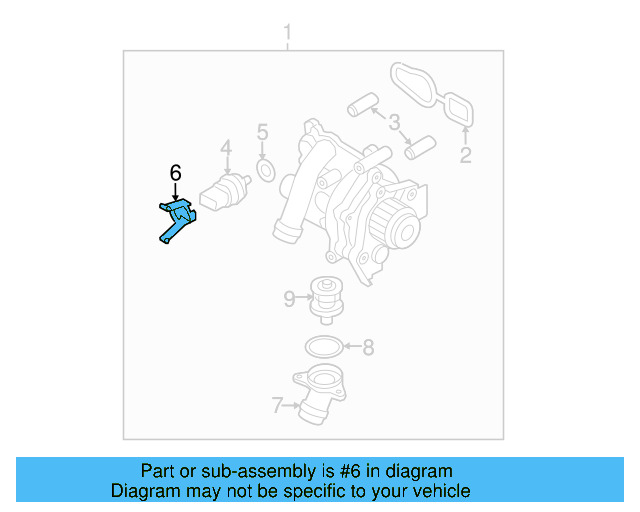 1
3
2
5
4
6
9
8
7

Part or sub-assembly is #6 in diagram
Diagram may not be specific to your vehicle