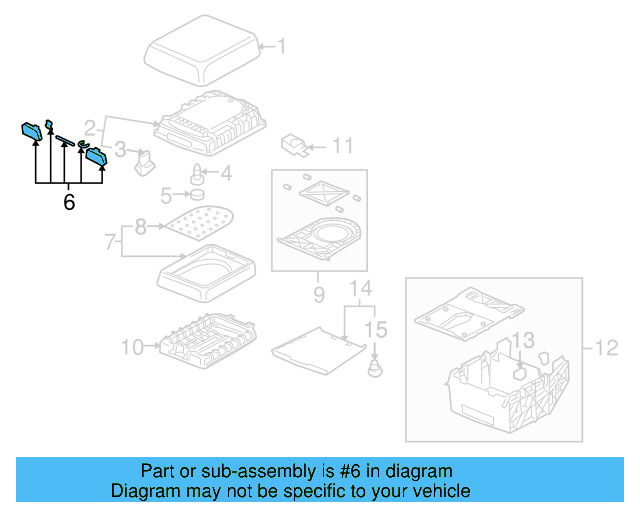 1
2
3
4
5
6
7
8
9
10
11
12
13
14
15

Part or sub-assembly is #6 in diagram
Diagram may not be specific to your vehicle