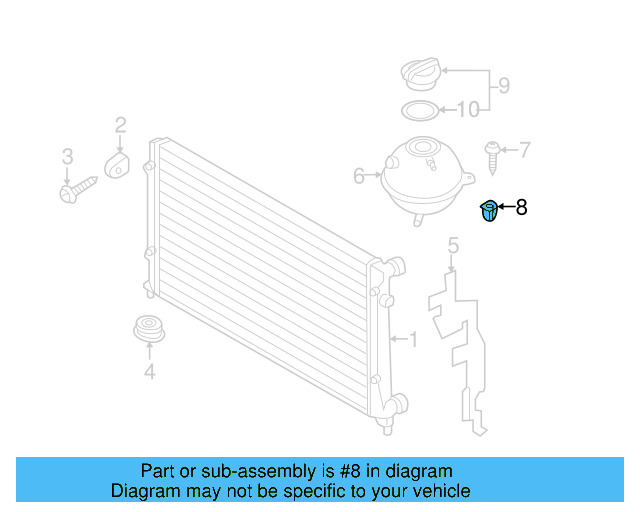 9
10
2
3
7
6
8
5
1
4

Part or sub-assembly is #8 in diagram
Diagram may not be specific to your vehicle