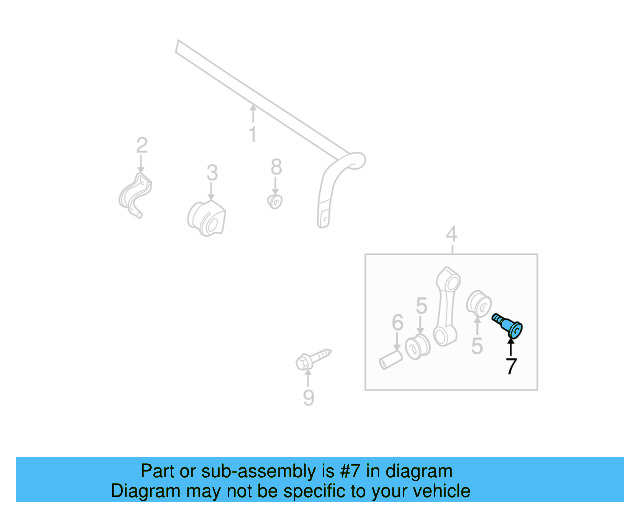 1
2
3
8
4
6
5
5
7
9

Part or sub-assembly is #7 in diagram
Diagram may not be specific to your vehicle