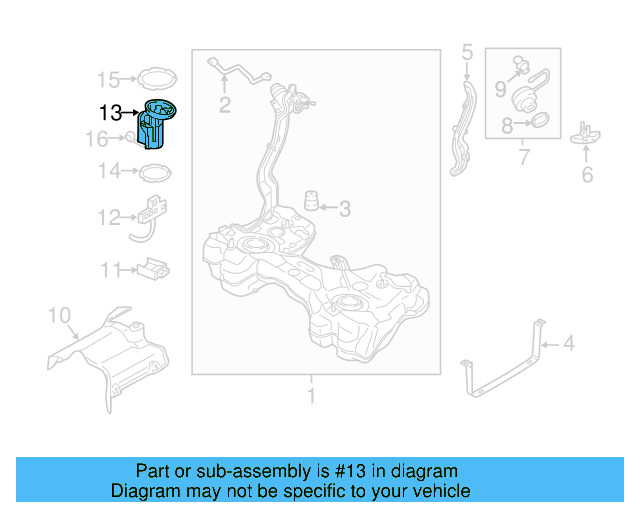 15
13
16
14
12
11
10
2
3
1
5
9
8
7
6
4

Part or sub-assembly is #13 in diagram
Diagram may not be specific to your vehicle