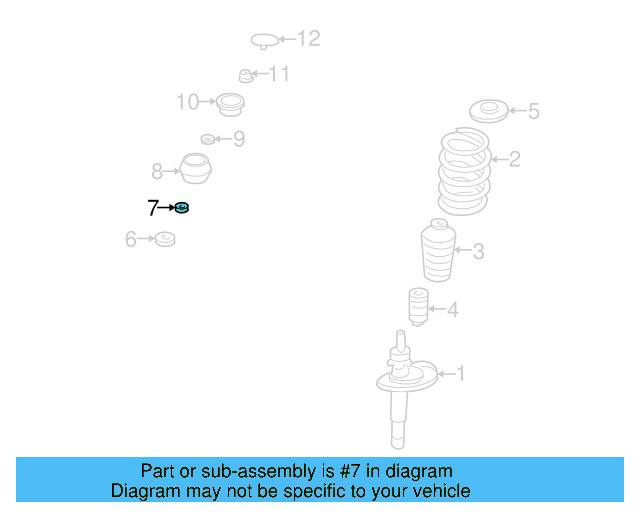 12
11
10
5
9
2
8
7
6
3
4
1

Part or sub-assembly is #7 in diagram
Diagram may not be specific to your vehicle