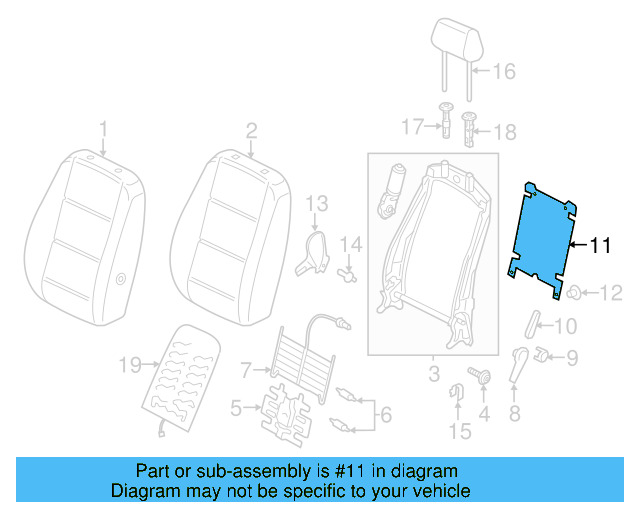 16
17
18
1
2
13
14
11
12
10
9
19
7
5
6
3
4
8
15

Part or sub-assembly is #11 in diagram
Diagram may not be specific to your vehicle